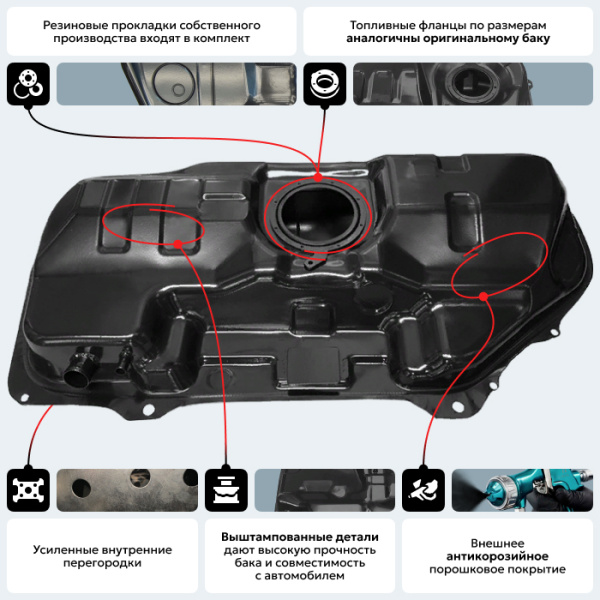 Резиновые прокладки собственного производства входят в комплект

Топливные фланцы по размерам аналогичны оригинальному баку

Усиленные внутренние перегородки

Выштампованные детали дают высокую прочность бака и совместимость с автомобилем

Внешнее антикорозийное порошковое покрытие